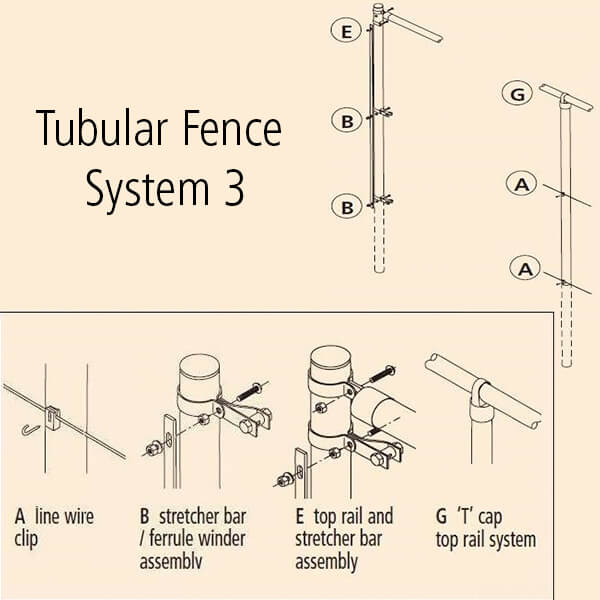 Tubular Fence System 3

E

B

B

G

A

A

A line wire clip

B stretcher bar / ferrule winder assembly

E top rail and stretcher bar assembly

G 'T' cap top rail system