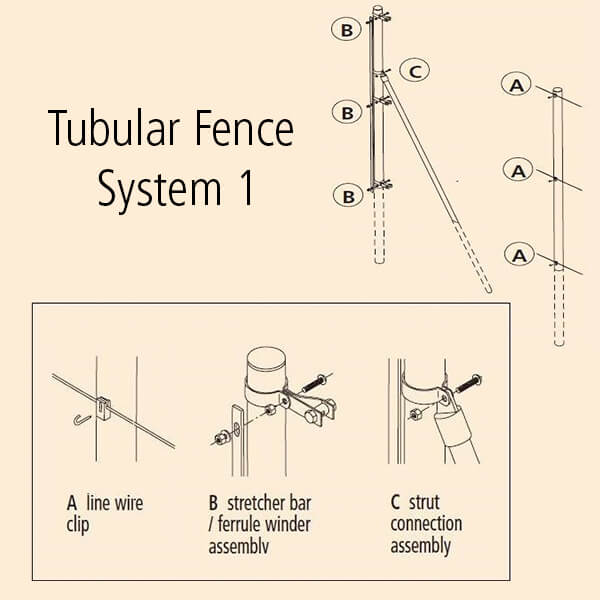 Tubular Fence System 1

B

C

B

B

A

A

A

A line wire clip

B stretcher bar / ferrule winder assembly

C strut connection assembly