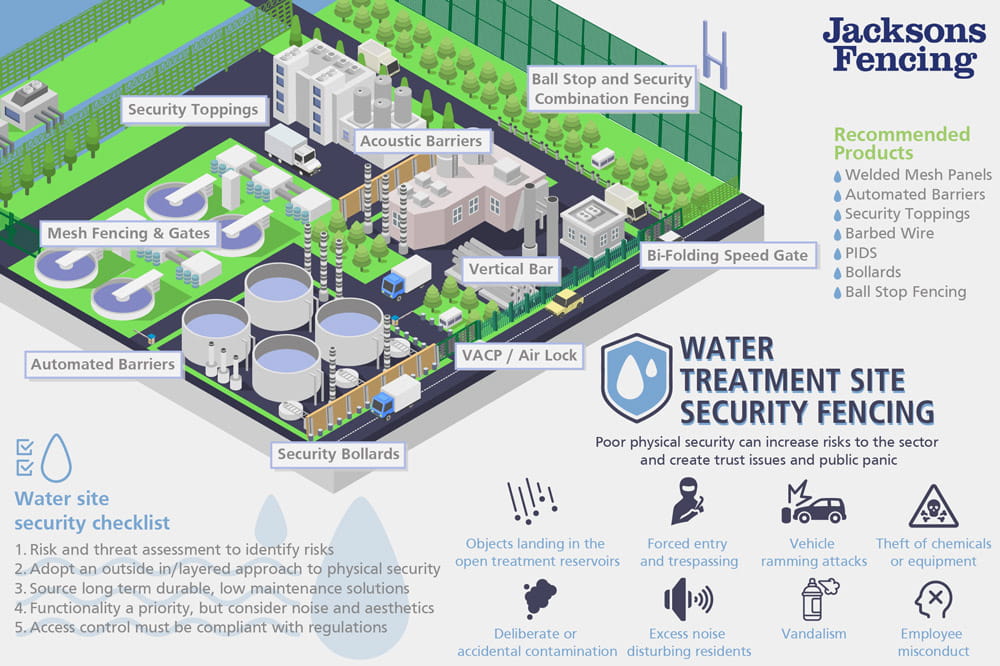 Jacksons Fencing

Security Toppings

Ball Stop and Security Combination Fencing

Acoustic Barriers

Mesh Fencing & Gates

Vertical Bar

Bi-Folding Speed Gate

Automated Barriers

VACP / Air Lock

Security Bollards

Recommended Products
Welded Mesh Panels
Automated Barriers
Security Toppings
Barbed Wire
PIDS
Bollards
Ball Stop Fencing

WATER TREATMENT SITE SECURITY FENCING

Poor physical security can increase risks to the sector and create trust issues and public panic

Objects landing in the open treatment reservoirs

Forced entry and trespassing

Vehicle ramming attacks

Theft of chemicals or equipment

Deliberate or accidental contamination

Excess noise disturbing residents

Vandalism

Employee misconduct

Water site security checklist
1. Risk and threat assessment to identify risks
2. Adopt an outside in/layered approach to physical security
3. Source long term durable, low maintenance solutions
4. Functionality a priority, but consider noise and aesthetics
5. Access control must be compliant with regulations